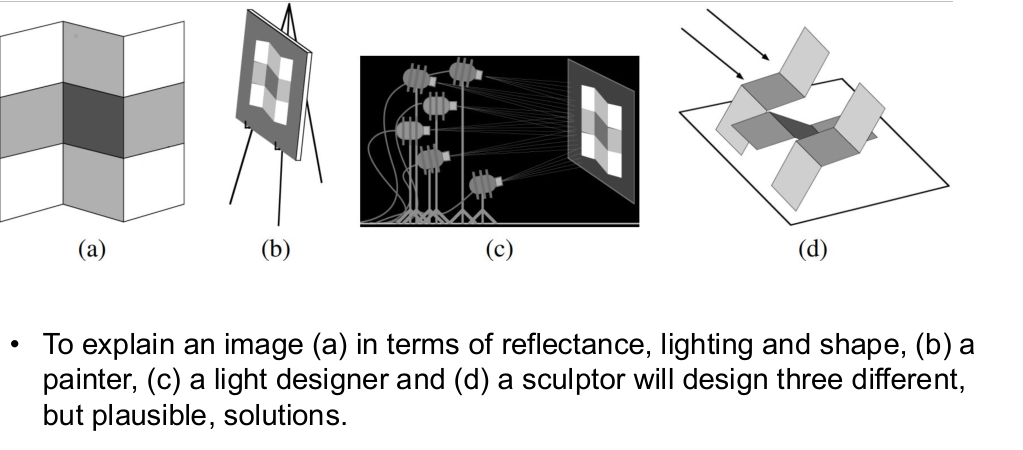 (a)

(b)

(c)

(d)

• To explain an image (a) in terms of reflectance, lighting and shape, (b) a painter, (c) a light designer and (d) a sculptor will design three different, but plausible, solutions.